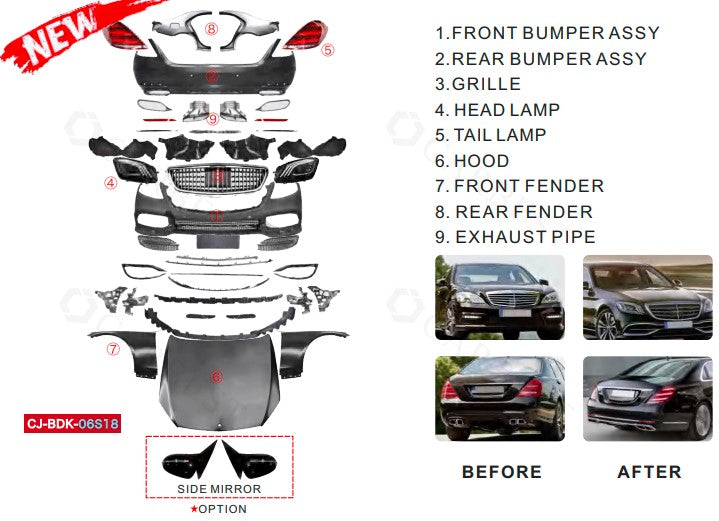 NEW

⑧ ⑤ ② ⑨ ④ ③ ① ⑦ ⑥

CJ-BDK-06S18

SIDE MIRROR
★OPTION

1.FRONT BUMPER ASSY
2.REAR BUMPER ASSY
3.GRILLE
4. HEAD LAMP
5. TAIL LAMP
6. HOOD
7. FRONT FENDER
8. REAR FENDER
9. EXHAUST PIPE

BEFORE
AFTER