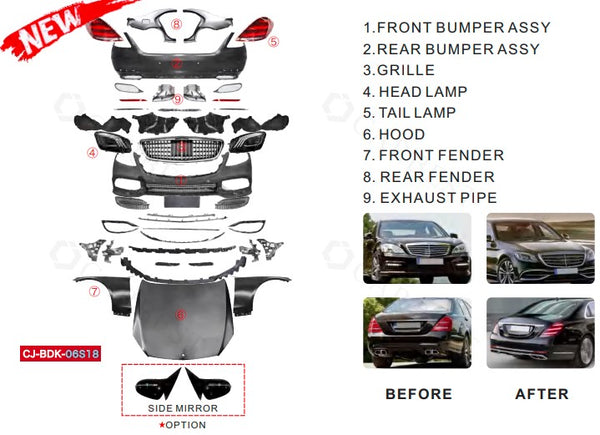 NEW

⑧
⑤
②
⑨
④
③
①
⑦
⑥

CJ-BDK-06S18

SIDE MIRROR
★OPTION

1.FRONT BUMPER ASSY
2.REAR BUMPER ASSY
3.GRILLE
4. HEAD LAMP
5. TAIL LAMP
6. HOOD
7. FRONT FENDER
8. REAR FENDER
9. EXHAUST PIPE

BEFORE
AFTER